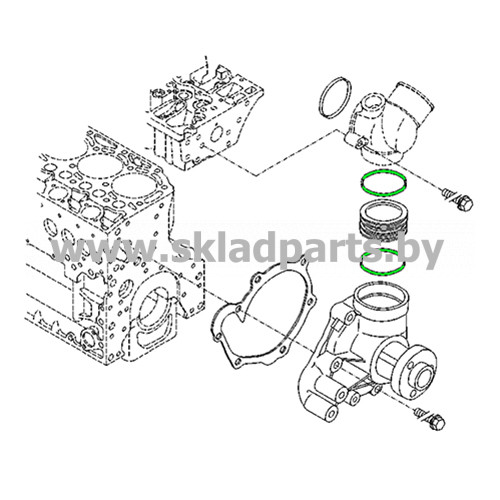 www.skladparts.by